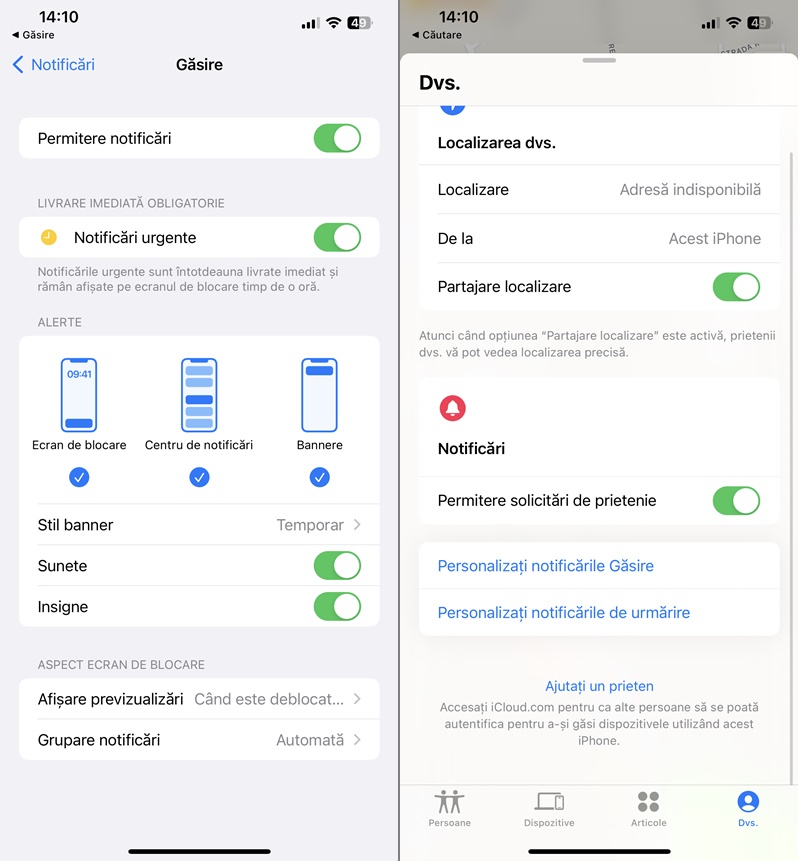 14:10
◀ Găsire
49

Notificări
Găsire

Permitere notificări

LIVRARE IMEDIATĂ OBLIGATORIE

Notificări urgente

Notificările urgente sunt întotdeauna livrate imediat și rămân afișate pe ecranul de blocare timp de o oră.

ALERTE

09:41

Ecran de blocare
Centru de notificări
Bannere

Stil banner
Temporar

Sunete

Insigne

ASPECT ECRAN DE BLOCARE

Afișare previzualizări
Când este deblocat...

Grupare notificări
Automată

14:10
◀ Căutare
49

Dvs.

Localizarea dvs.

Localizare
Adresă indisponibilă

De la
Acest iPhone

Partajare localizare

Atunci când opțiunea "Partajare localizare" este activă, prietenii dvs. vă pot vedea localizarea precisă.

Notificări

Permitere solicitări de prietenie

Personalizați notificările Găsire

Personalizați notificările de urmărire

Ajutați un prieten

Accesați iCloud.com pentru ca alte persoane să se poată autentifica pentru a-și găsi dispozitivele utilizând acest iPhone.

Persoane
Dispozitive
Articole
Dvs.